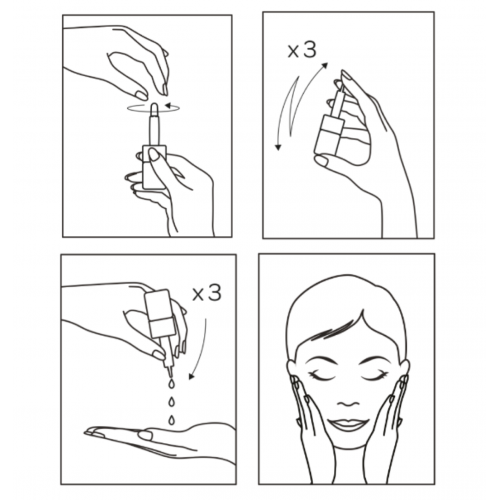 x 3

x 3